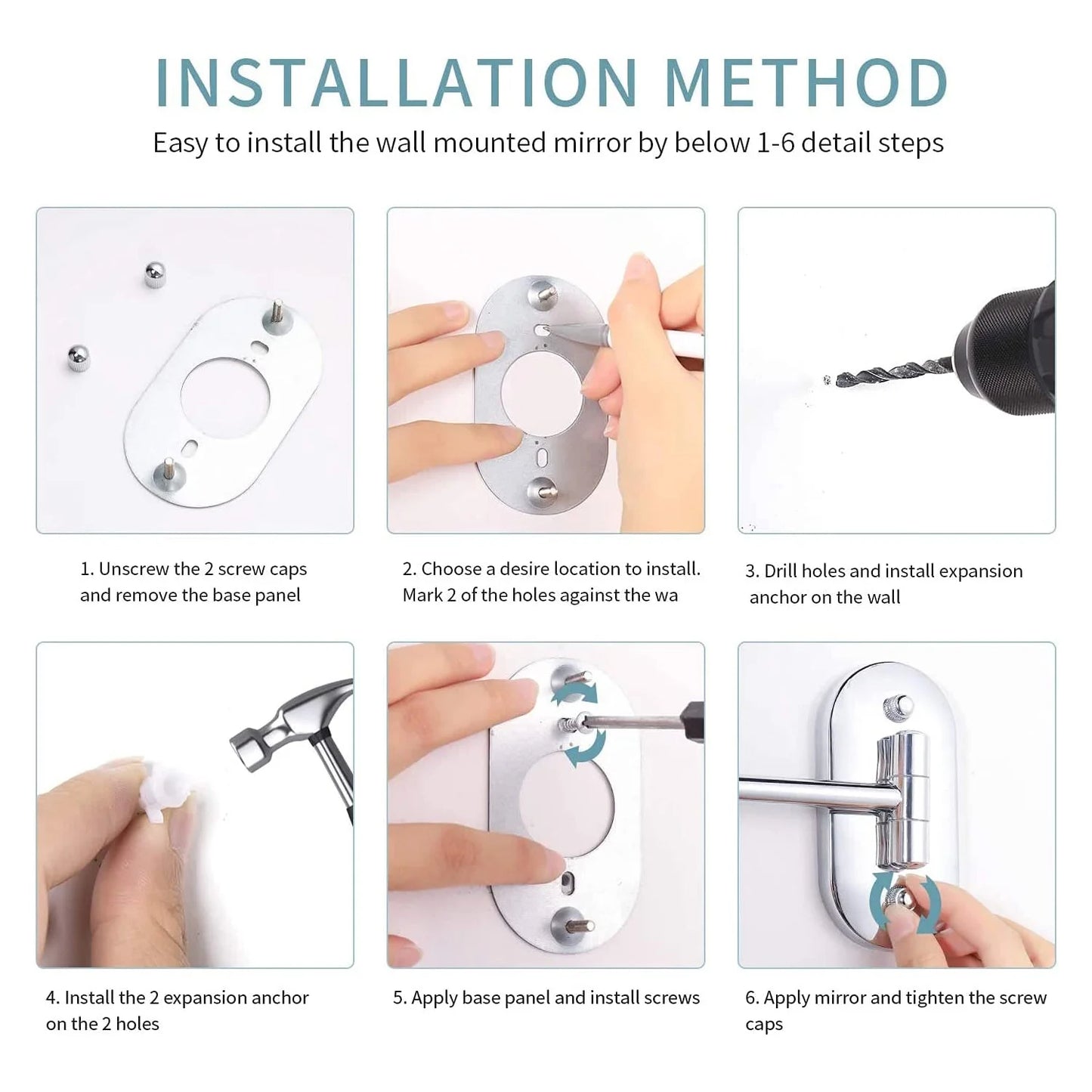 INSTALLATION METHOD

Easy to install the wall mounted mirror by below 1-6 detail steps

1. Unscrew the 2 screw caps and remove the base panel

2. Choose a desire location to install. Mark 2 of the holes against the wa

3. Drill holes and install expansion anchor on the wall

4. Install the 2 expansion anchor on the 2 holes

5. Apply base panel and install screws

6. Apply mirror and tighten the screw caps