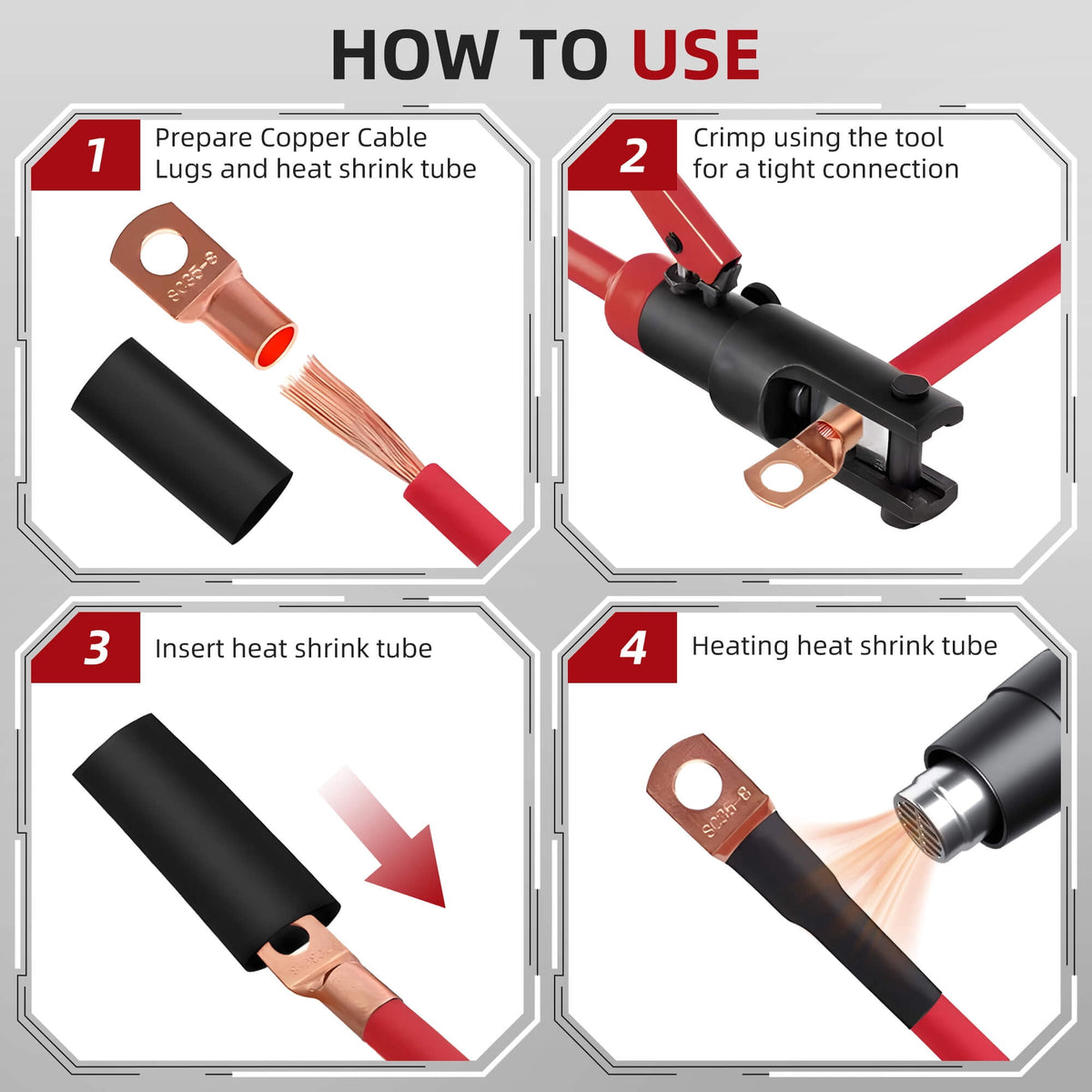 HOW TO USE

1
Prepare Copper Cable Lugs and heat shrink tube

SC35-8

2
Crimp using the tool for a tight connection

3
Insert heat shrink tube

4
Heating heat shrink tube

SC35-8